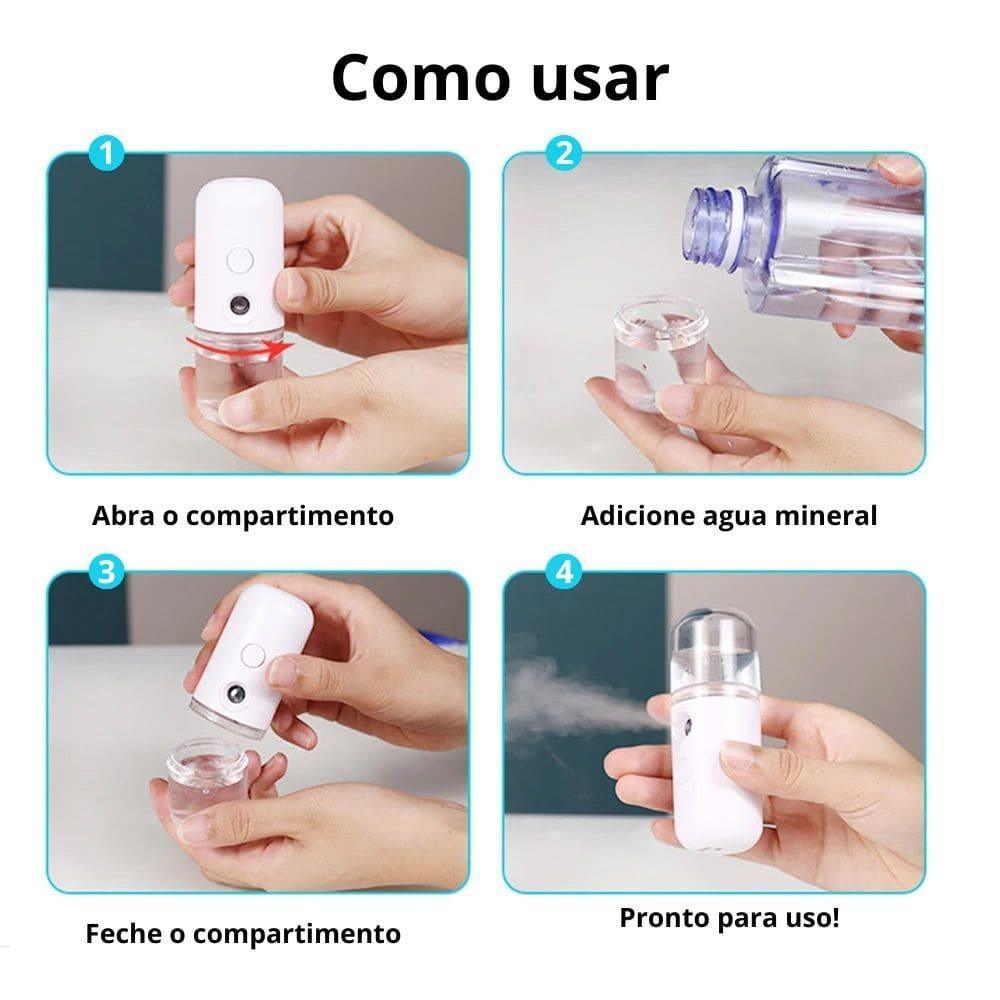 Como usar

1

Abra o compartimento

2

Adicione agua mineral

3

Feche o compartimento

4

Pronto para uso!