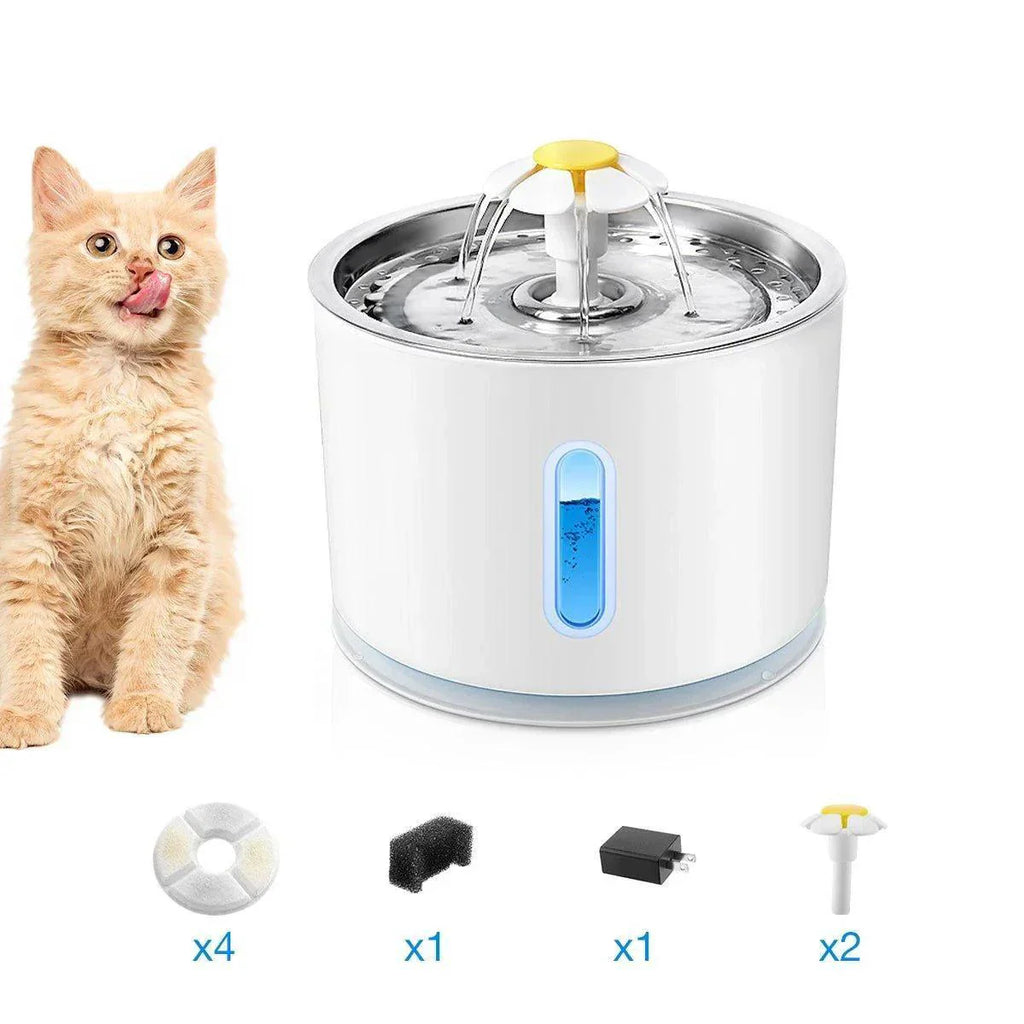 x4 x1 x1 x2